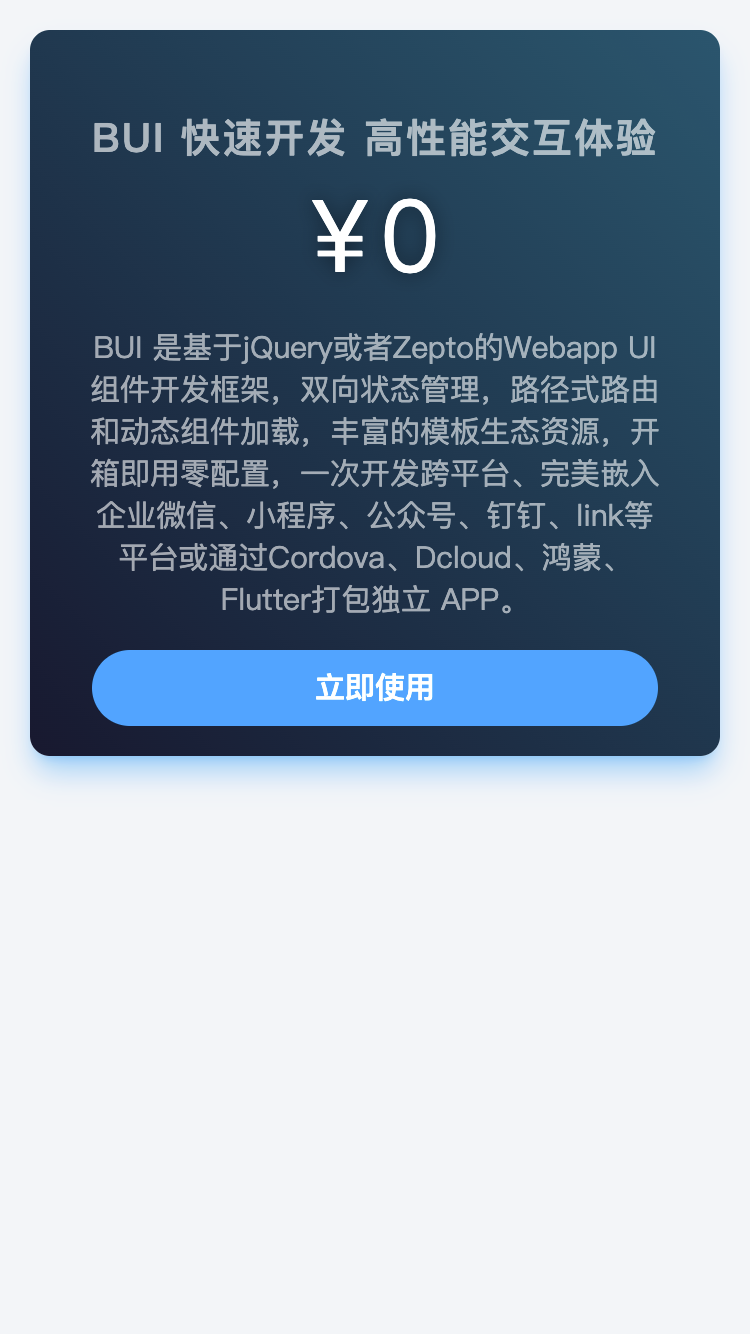 BUI 快速开发 高性能交互体验

¥0

BUI 是基于jQuery或者Zepto的Webapp UI组件开发框架，双向状态管理，路径式路由和动态组件加载，丰富的模板生态资源，开箱即用零配置，一次开发跨平台、完美嵌入企业微信、小程序、公众号、钉钉、link等平台或通过Cordova、Dcloud、鸿蒙、Flutter打包独立 APP。

立即使用